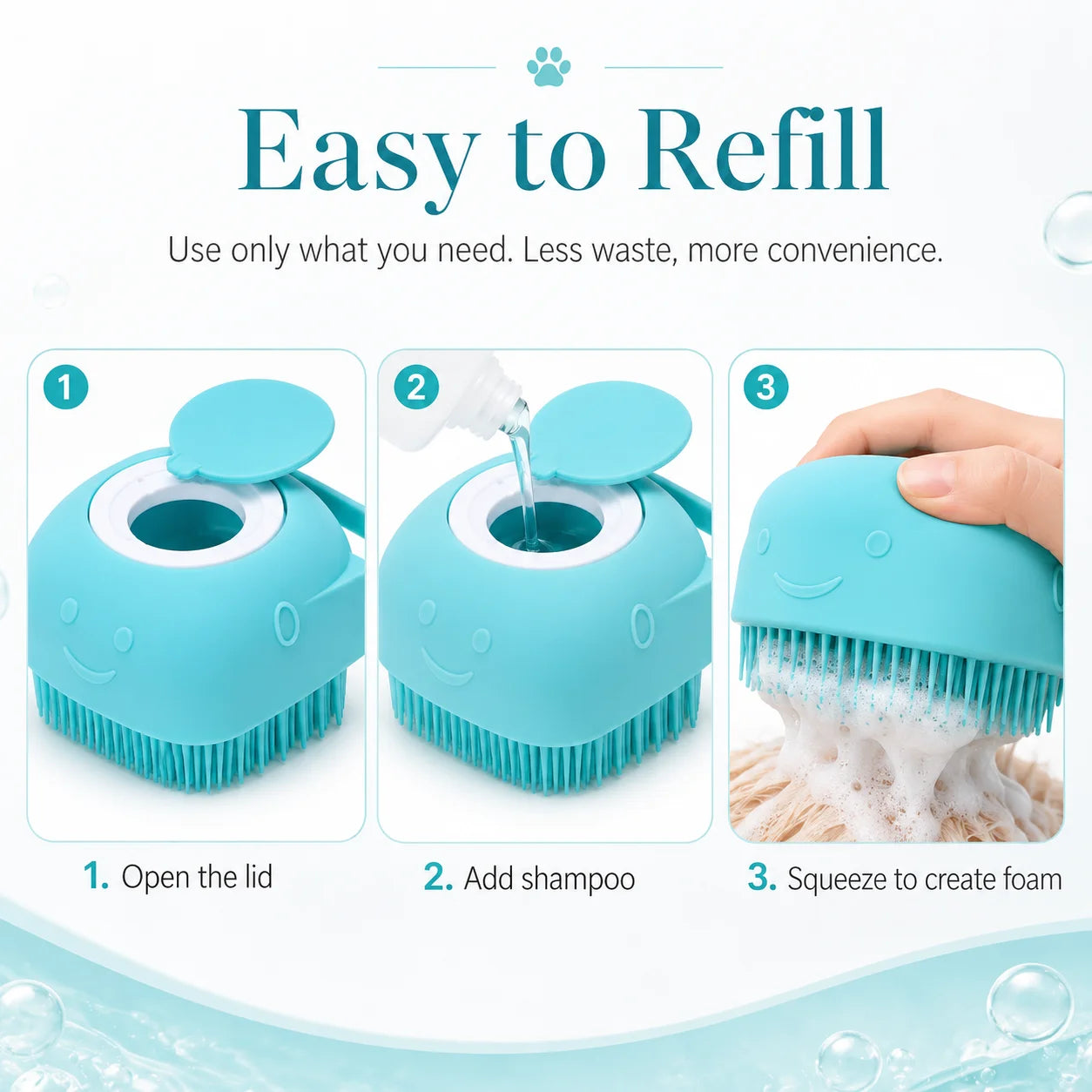 Easy to Refill

Use only what you need. Less waste, more convenience.

1

2

3

1. Open the lid

2. Add shampoo

3. Squeeze to create foam